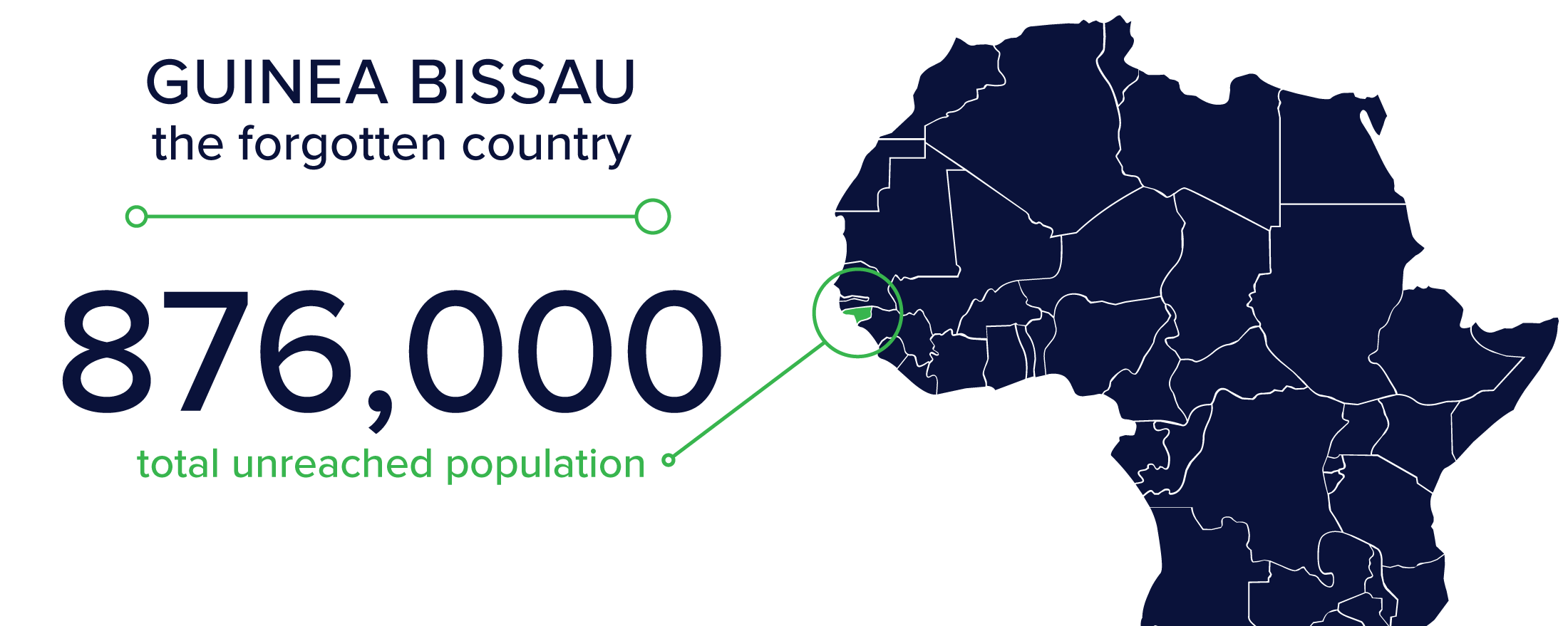 GUINEA BISSAU
the forgotten country

876,000
total unreached population